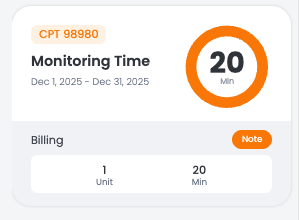 CPT 98980

Monitoring Time

Dec 1, 2025 - Dec 31, 2025

20
Min

Billing

Note

1
Unit

20
Min